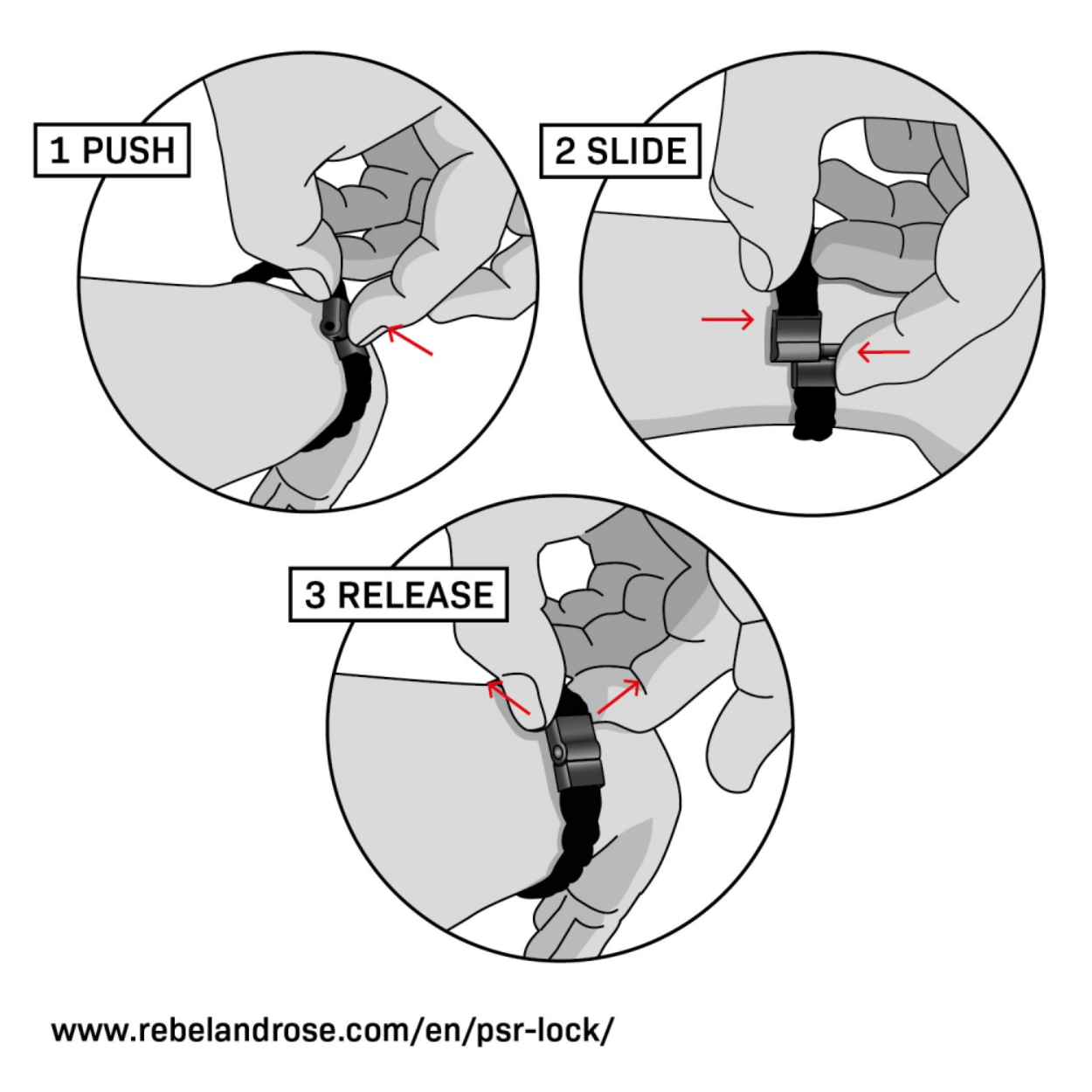 1 PUSH

2 SLIDE

3 RELEASE

www.rebelandrose.com/en/psr-lock/