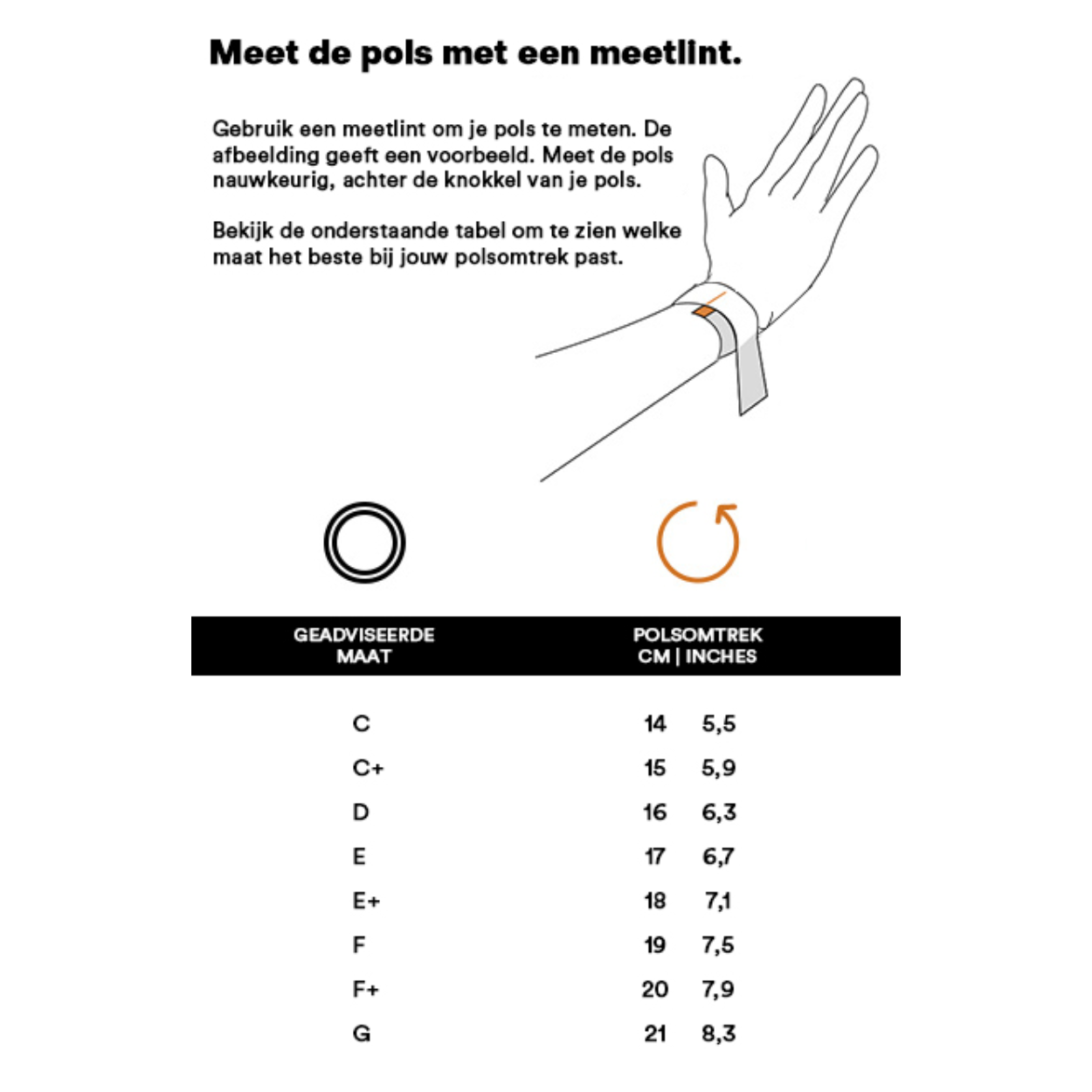 Meet de pols met een meetlint.

Gebruik een meetlint om je pols te meten. De afbeelding geeft een voorbeeld. Meet de pols nauwkeurig, achter de knokkel van je pols.

Bekijk de onderstaande tabel om te zien welke maat het beste bij jouw polsomtrek past.

| GEADVISEERDE MAAT | POLSOMTREK CM \| INCHES |
|---|---|
| C | 14 5,5 |
| C+ | 15 5,9 |
| D | 16 6,3 |
| E | 17 6,7 |
| E+ | 18 7,1 |
| F | 19 7,5 |
| F+ | 20 7,9 |
| G | 21 8,3 |